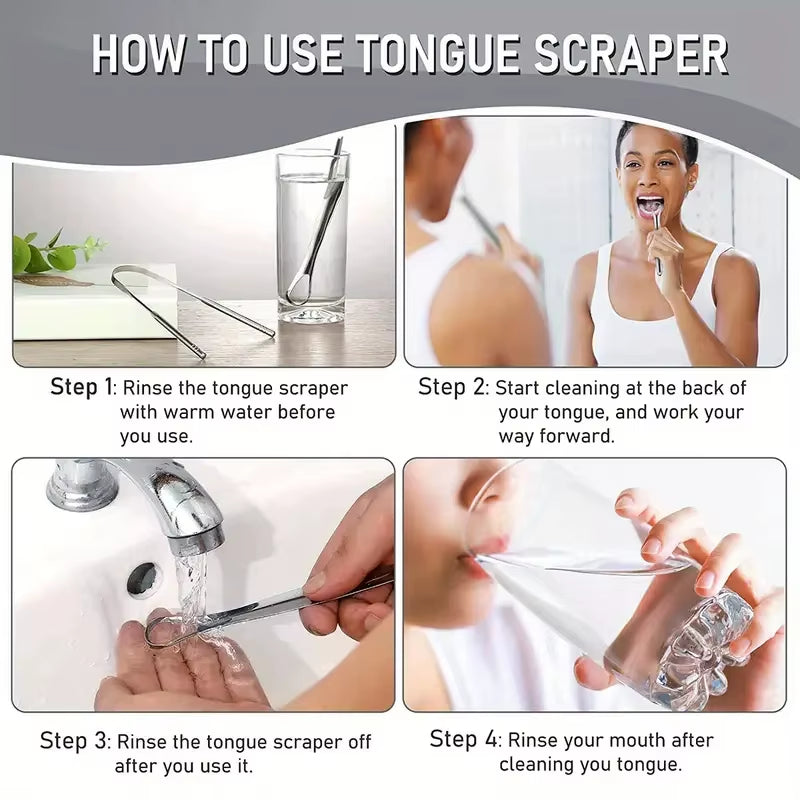 HOW TO USE TONGUE SCRAPER

Step 1: Rinse the tongue scraper with warm water before you use.

Step 2: Start cleaning at the back of your tongue, and work your way forward.

Step 3: Rinse the tongue scraper off after you use it.

Step 4: Rinse your mouth after cleaning you tongue.